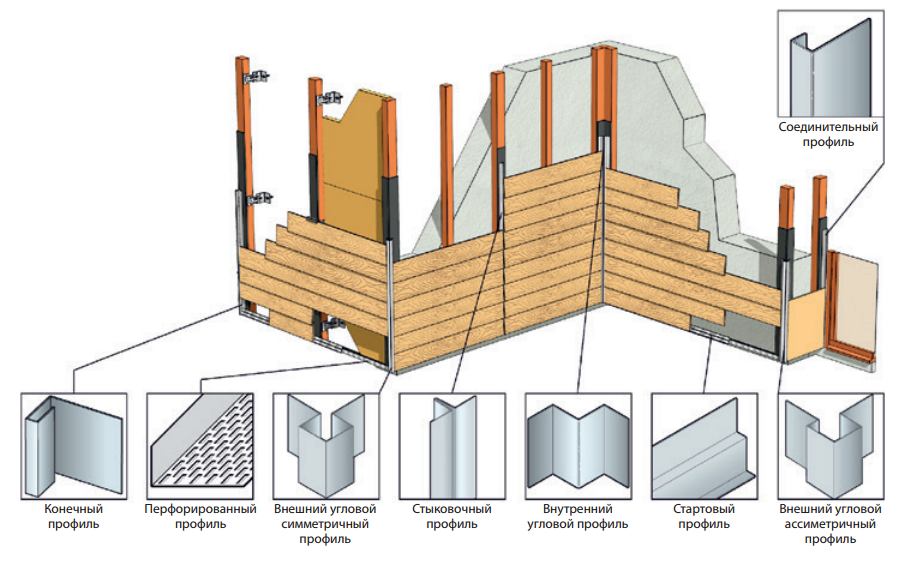 Соединительный профиль

Конечный профиль

Перфорированный профиль

Внешний угловой симметричный профиль

Стыковочный профиль

Внутренний угловой профиль

Стартовый профиль

Внешний угловой ассиметричный профиль